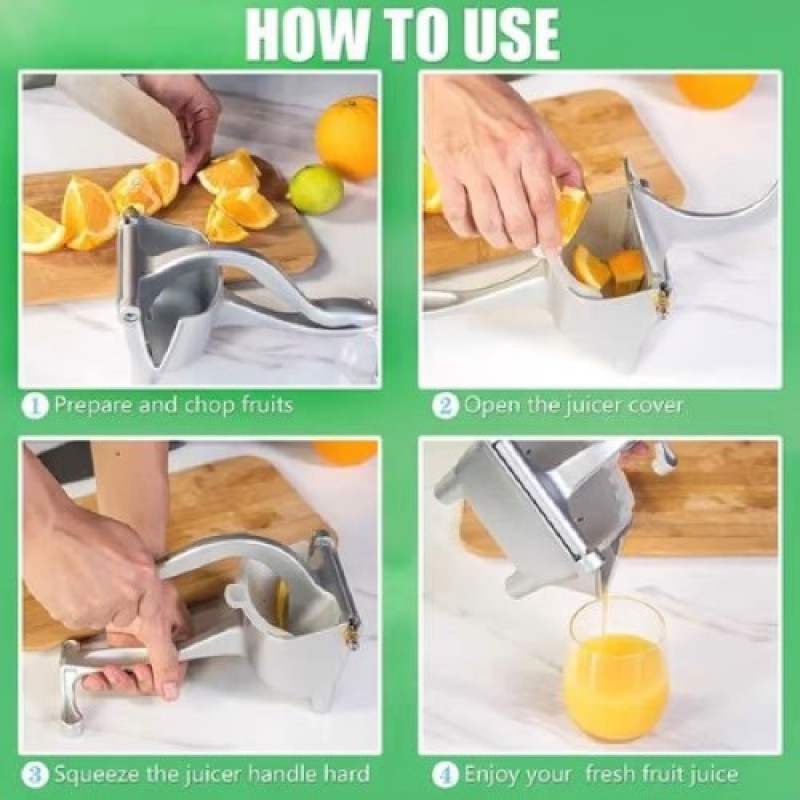 HOW TO USE

1 Prepare and chop fruits

2 Open the juicer cover

3 Squeeze the juicer handle hard

4 Enjoy your fresh fruit juice